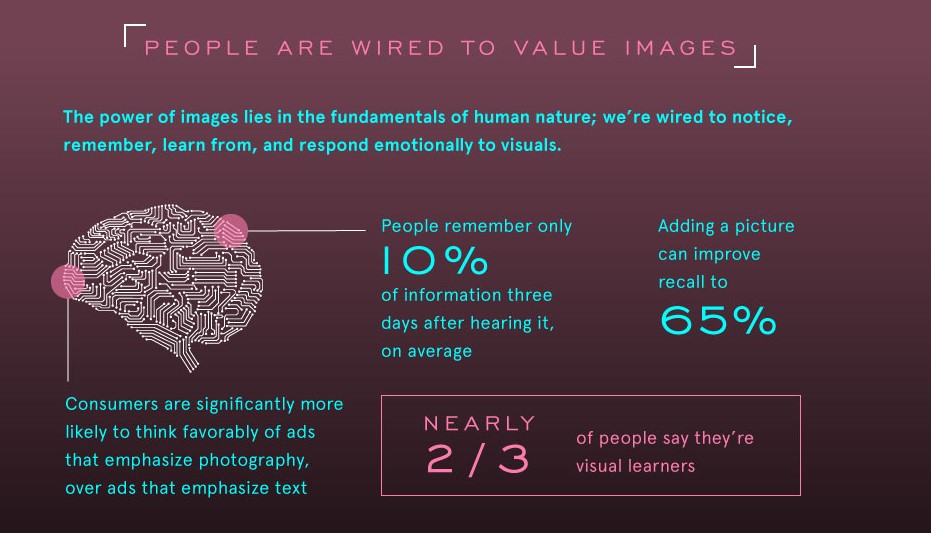 PEOPLE ARE WIRED TO VALUE IMAGES

The power of images lies in the fundamentals of human nature; we're wired to notice, remember, learn from, and respond emotionally to visuals.

People remember only 10% of information three days after hearing it, on average

Adding a picture can improve recall to 65%

Consumers are significantly more likely to think favorably of ads that emphasize photography, over ads that emphasize text

NEARLY 2/3 of people say they're visual learners